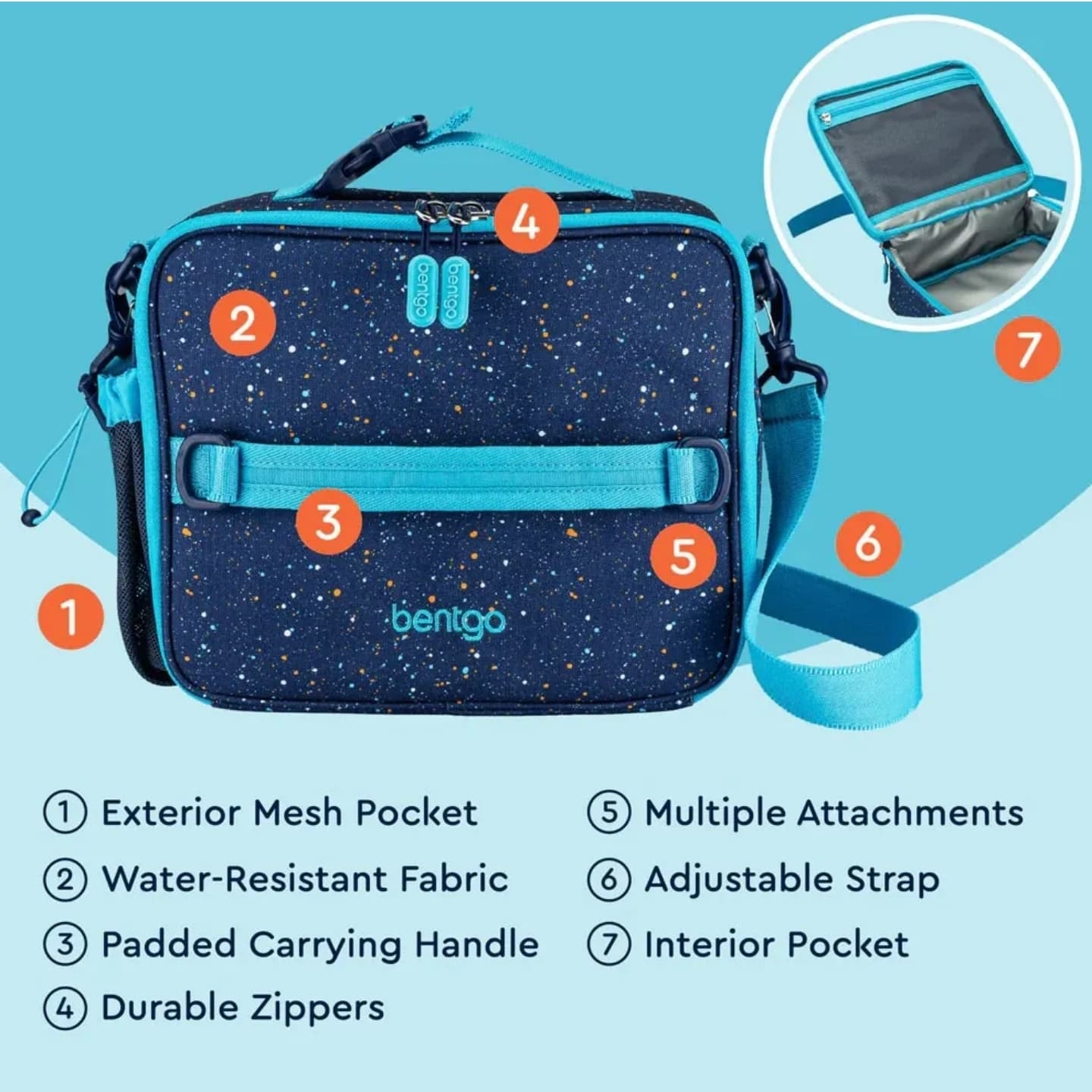 4

bentgo bentgo

2

7

3

5

6

1

bentgo

① Exterior Mesh Pocket

② Water-Resistant Fabric

③ Padded Carrying Handle

④ Durable Zippers

⑤ Multiple Attachments

⑥ Adjustable Strap

⑦ Interior Pocket